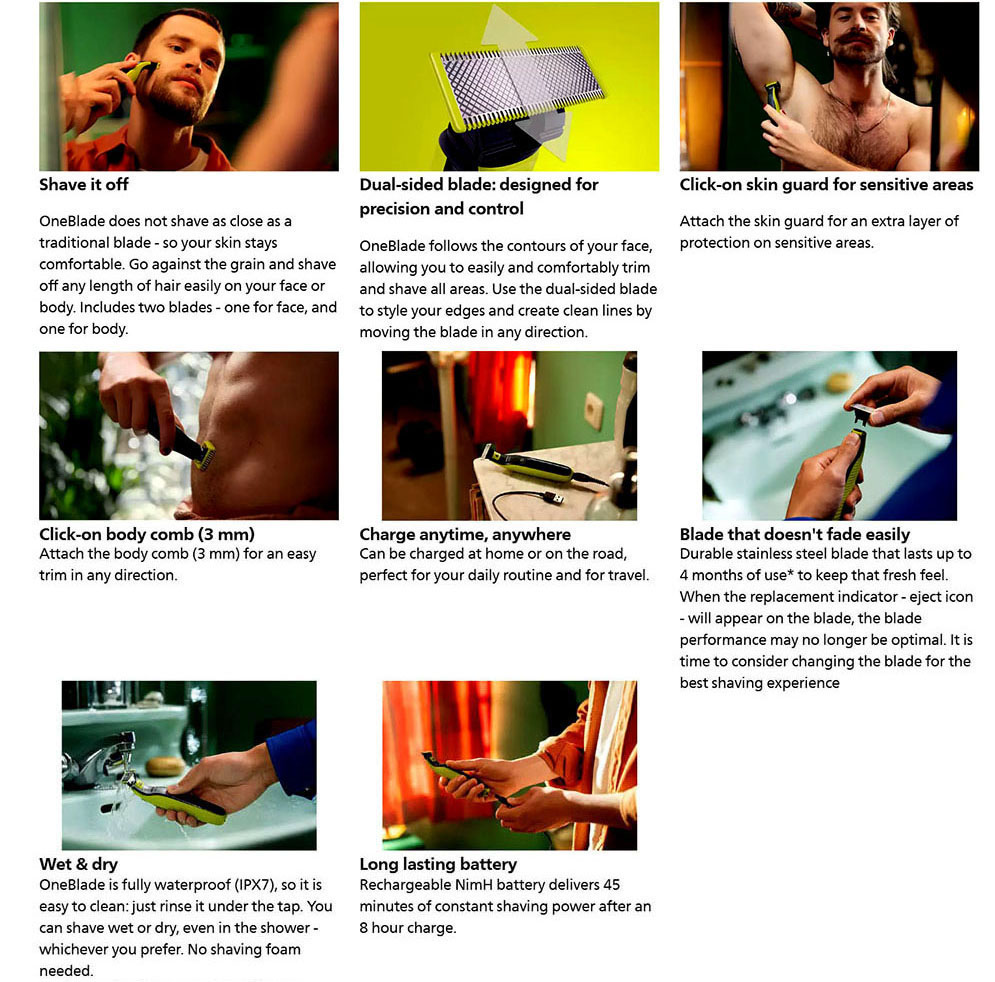 Shave it off

OneBlade does not shave as close as a traditional blade - so your skin stays comfortable. Go against the grain and shave off any length of hair easily on your face or body. Includes two blades - one for face, and one for body.

Dual-sided blade: designed for precision and control

OneBlade follows the contours of your face, allowing you to easily and comfortably trim and shave all areas. Use the dual-sided blade to style your edges and create clean lines by moving the blade in any direction.

Click-on skin guard for sensitive areas

Attach the skin guard for an extra layer of protection on sensitive areas.

Click-on body comb (3 mm)
Attach the body comb (3 mm) for an easy trim in any direction.

Charge anytime, anywhere
Can be charged at home or on the road, perfect for your daily routine and for travel.

Blade that doesn't fade easily
Durable stainless steel blade that lasts up to 4 months of use* to keep that fresh feel. When the replacement indicator - eject icon - will appear on the blade, the blade performance may no longer be optimal. It is time to consider changing the blade for the best shaving experience

Wet & dry
OneBlade is fully waterproof (IPX7), so it is easy to clean: just rinse it under the tap. You can shave wet or dry, even in the shower - whichever you prefer. No shaving foam needed.

Long lasting battery
Rechargeable NimH battery delivers 45 minutes of constant shaving power after an 8 hour charge.