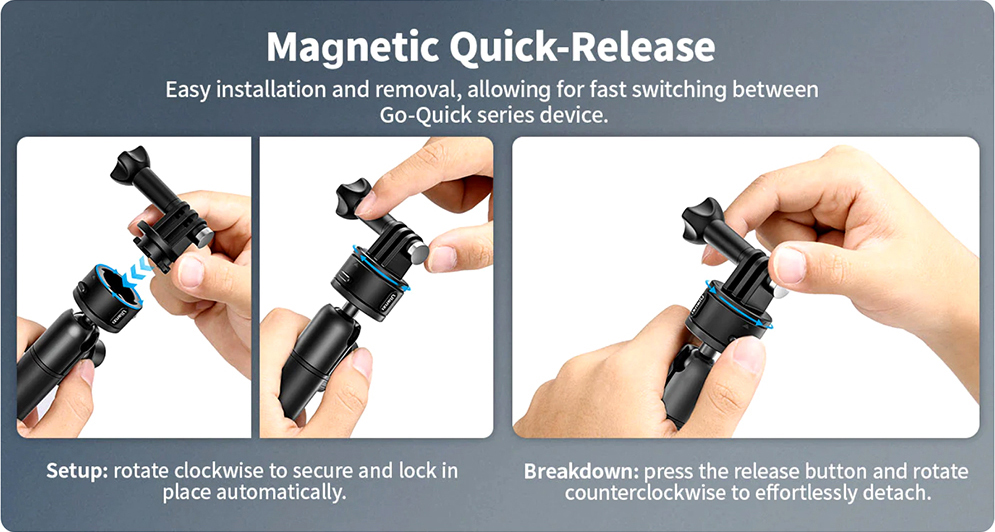 Magnetic Quick-Release

Easy installation and removal, allowing for fast switching between Go-Quick series device.

Setup: rotate clockwise to secure and lock in place automatically.

Breakdown: press the release button and rotate counterclockwise to effortlessly detach.