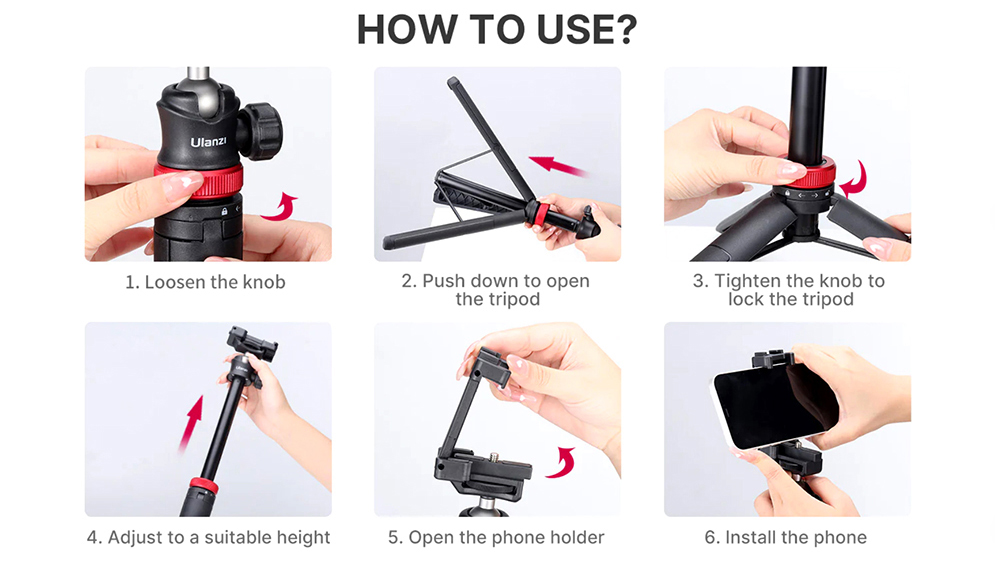 HOW TO USE?

Ulanzi

1. Loosen the knob

2. Push down to open the tripod

3. Tighten the knob to lock the tripod

4. Adjust to a suitable height

5. Open the phone holder

6. Install the phone