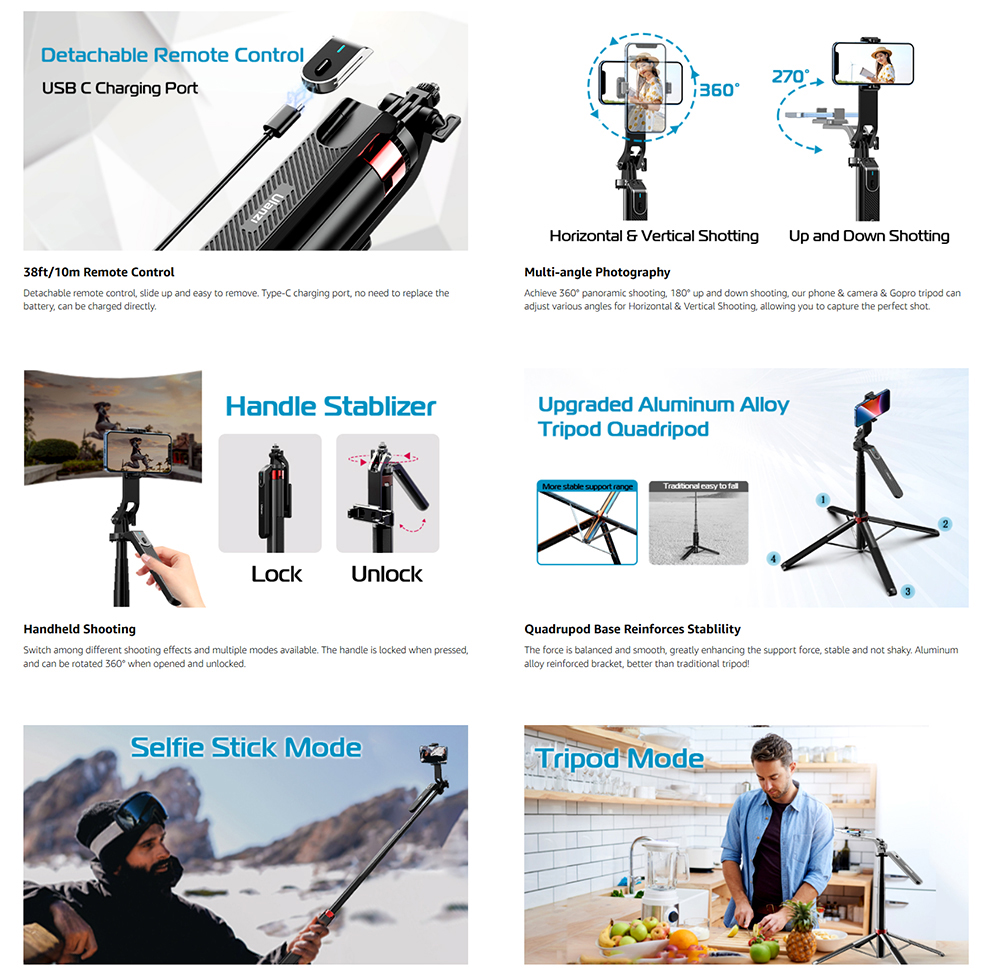 Detachable Remote Control
USB C Charging Port

Ulanzi

38ft/10m Remote Control
Detachable remote control, slide up and easy to remove. Type-C charging port, no need to replace the battery, can be charged directly.

360°
270°
Horizontal & Vertical Shotting
Up and Down Shotting

Multi-angle Photography
Achieve 360° panoramic shooting, 180° up and down shooting, our phone & camera & Gopro tripod can adjust various angles for Horizontal & Vertical Shooting, allowing you to capture the perfect shot.

Handle Stablizer
Lock
Unlock

Handheld Shooting
Switch among different shooting effects and multiple modes available. The handle is locked when pressed, and can be rotated 360° when opened and unlocked.

Upgraded Aluminum Alloy Tripod Quadripod
More stable support range
Traditional easy to fall
1
2
3
4

Quadrupod Base Reinforces Stablility
The force is balanced and smooth, greatly enhancing the support force, stable and not shaky. Aluminum alloy reinforced bracket, better than traditional tripod!

Selfie Stick Mode

Tripod Mode